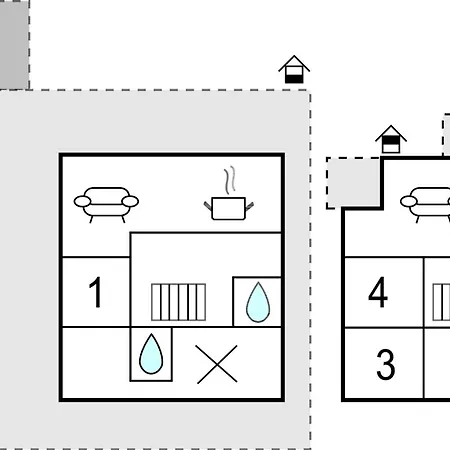 1

4

3